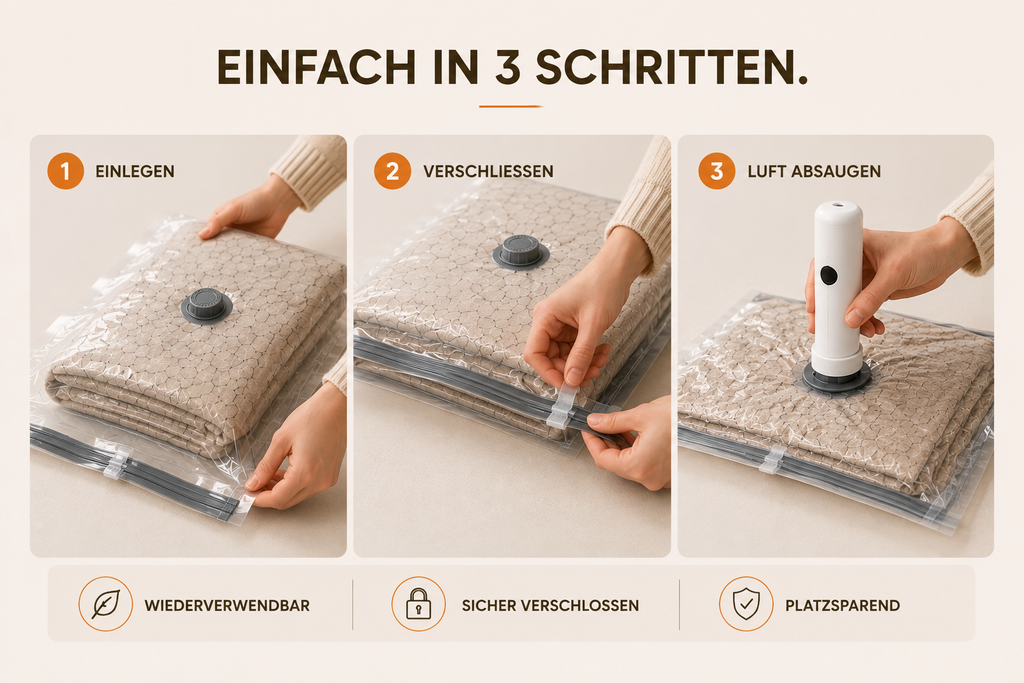 EINFACH IN 3 SCHRITTEN.

1 EINLEGEN

2 VERSCHLIESSEN

3 LUFT ABSAUGEN

WIEDERVERWENDBAR

SICHER VERSCHLOSSEN

PLATZSPAREND