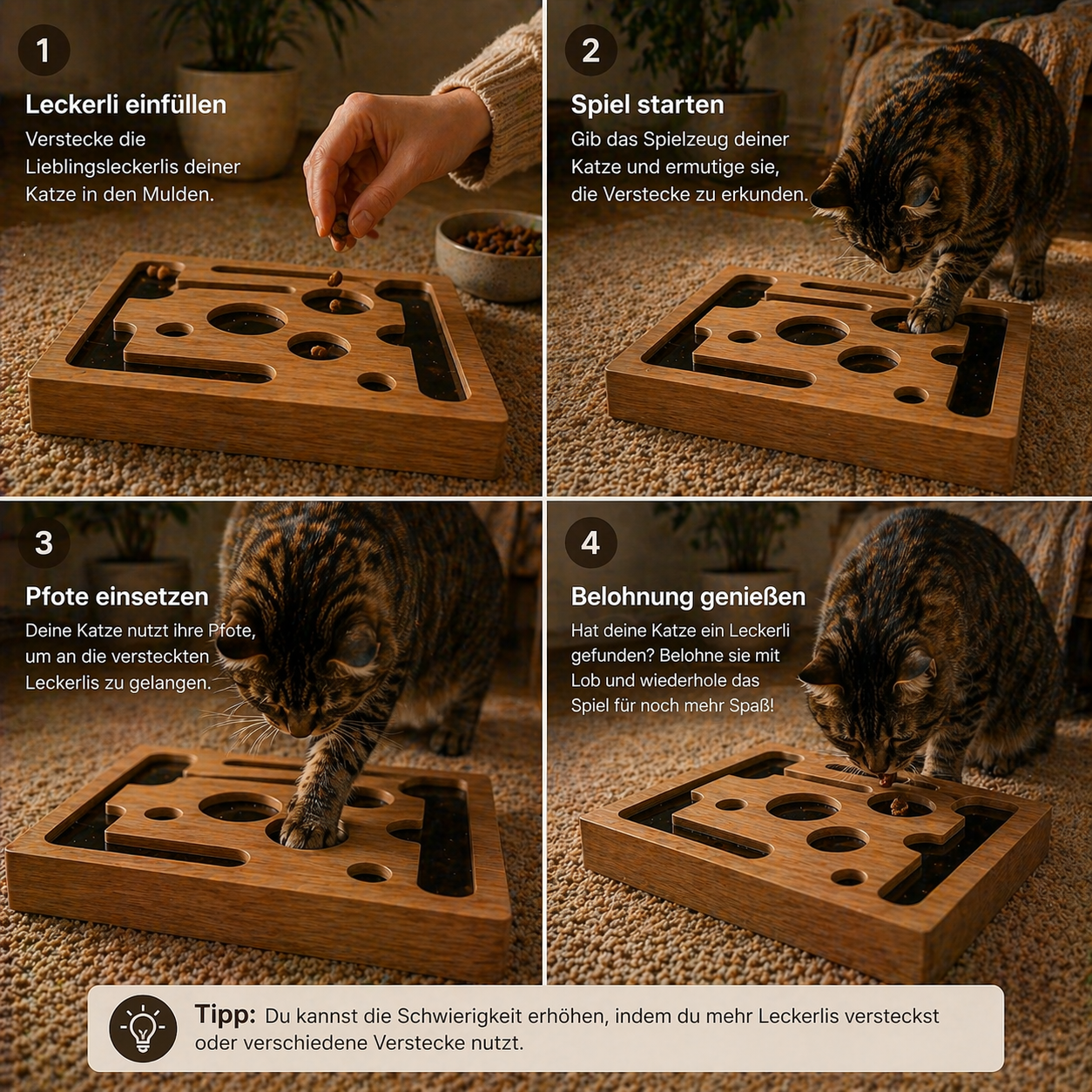 1

Leckerli einfüllen

Verstecke die Lieblingsleckerlis deiner Katze in den Mulden.

2

Spiel starten

Gib das Spielzeug deiner Katze und ermutige sie, die Verstecke zu erkunden.

3

Pfote einsetzen

Deine Katze nutzt ihre Pfote, um an die versteckten Leckerlis zu gelangen.

4

Belohnung genießen

Hat deine Katze ein Leckerli gefunden? Belohne sie mit Lob und wiederhole das Spiel für noch mehr Spaß!

Tipp: Du kannst die Schwierigkeit erhöhen, indem du mehr Leckerlis versteckst oder verschiedene Verstecke nutzt.